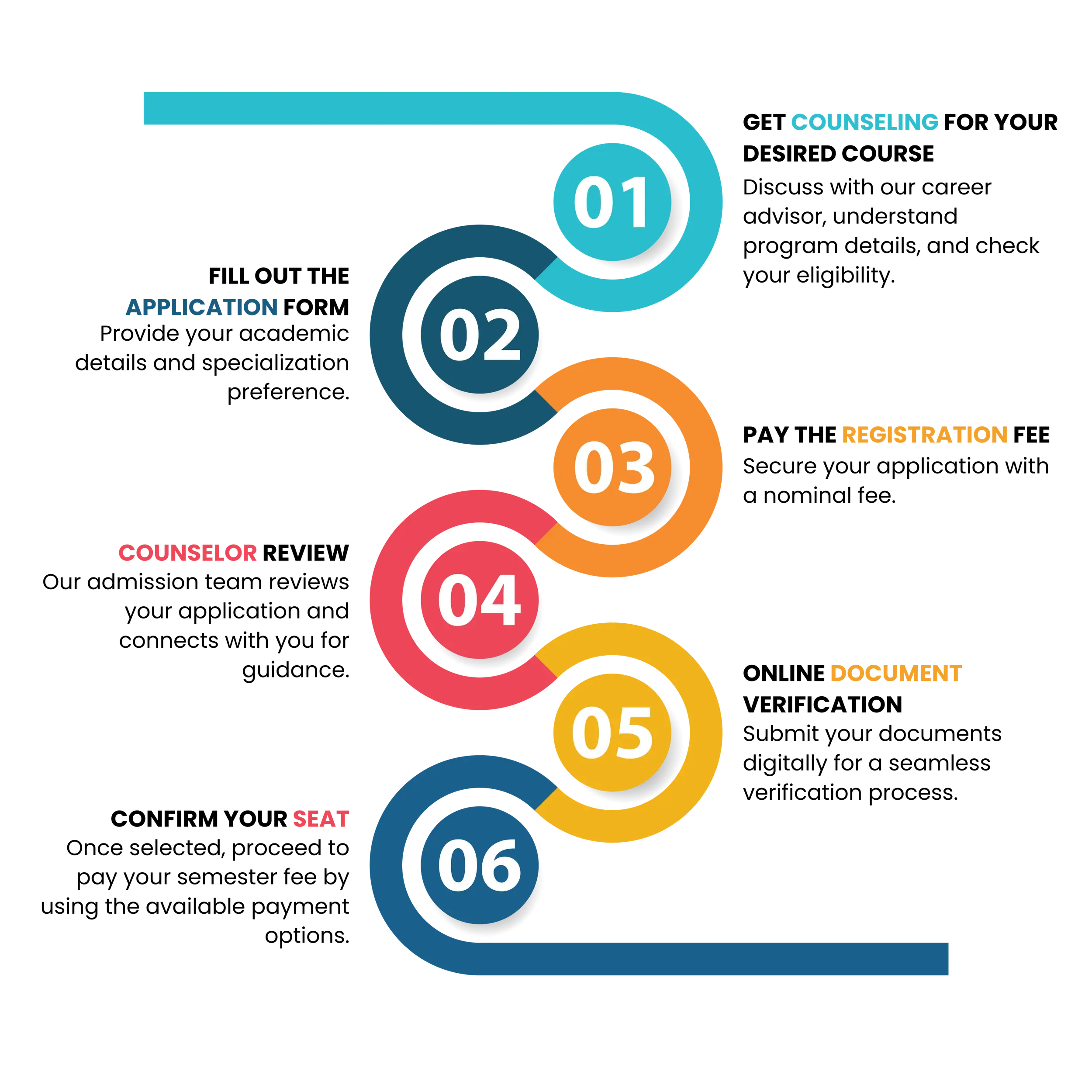 01

GET COUNSELING FOR YOUR DESIRED COURSE

Discuss with our career advisor, understand program details, and check your eligibility.

02

FILL OUT THE APPLICATION FORM

Provide your academic details and specialization preference.

03

PAY THE REGISTRATION FEE

Secure your application with a nominal fee.

04

COUNSELOR REVIEW

Our admission team reviews your application and connects with you for guidance.

05

ONLINE DOCUMENT VERIFICATION

Submit your documents digitally for a seamless verification process.

06

CONFIRM YOUR SEAT

Once selected, proceed to pay your semester fee by using the available payment options.